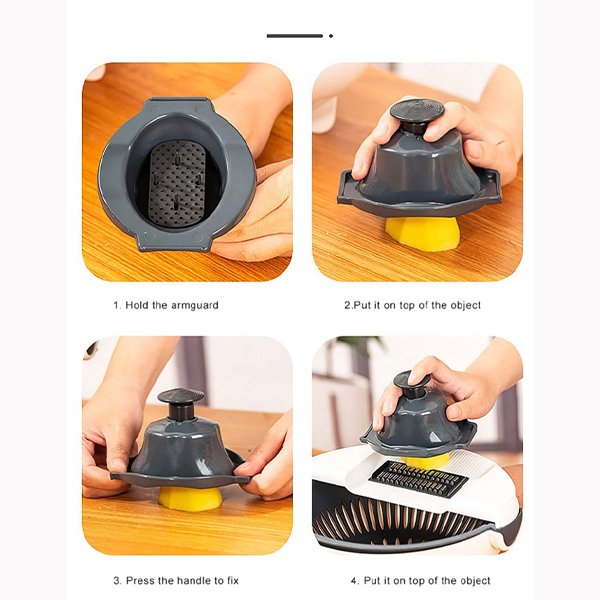 1. Hold the armguard

2.Put it on top of the object

3. Press the handle to fix

4. Put it on top of the object